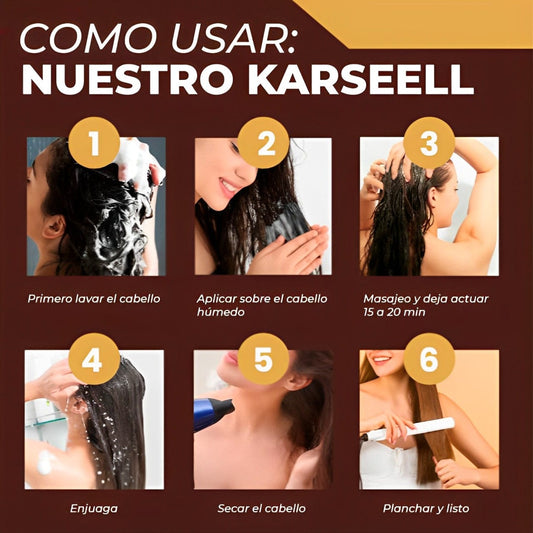 COMO USAR:
NUESTRO KARSEELL

1
Primero lavar el cabello

2
Aplicar sobre el cabello húmedo

3
Masajeo y deja actuar 15 a 20 min

4
Enjuaga

5
Secar el cabello

6
Planchar y listo